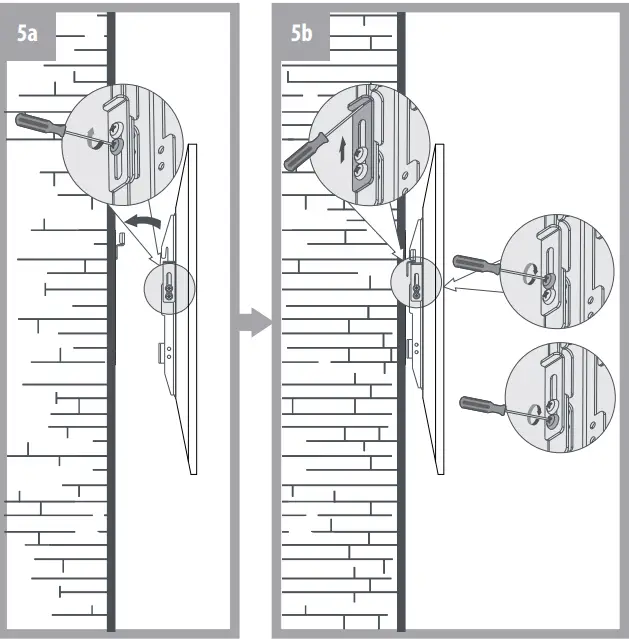 5a

5b