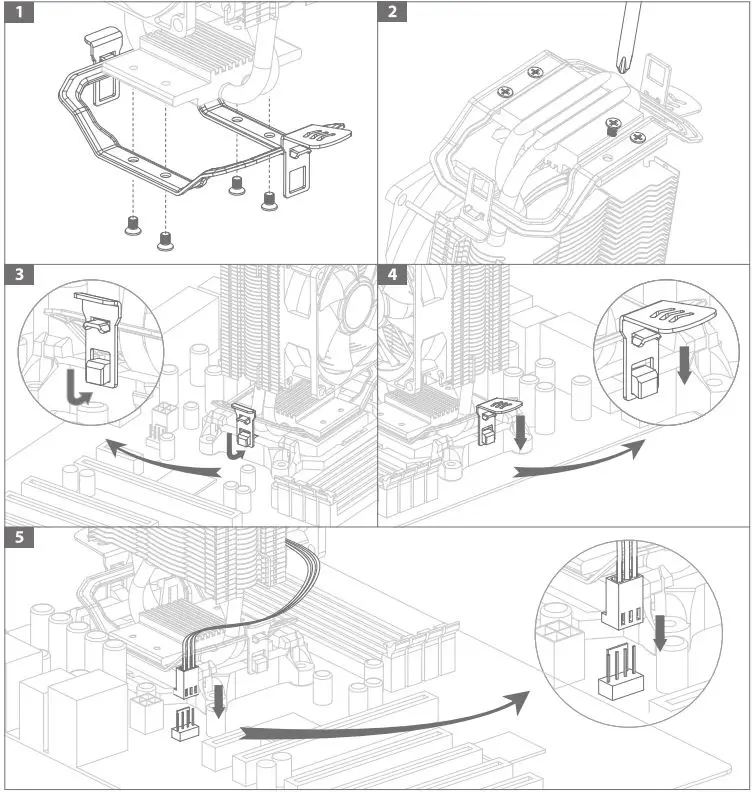 1

2

3

4

5