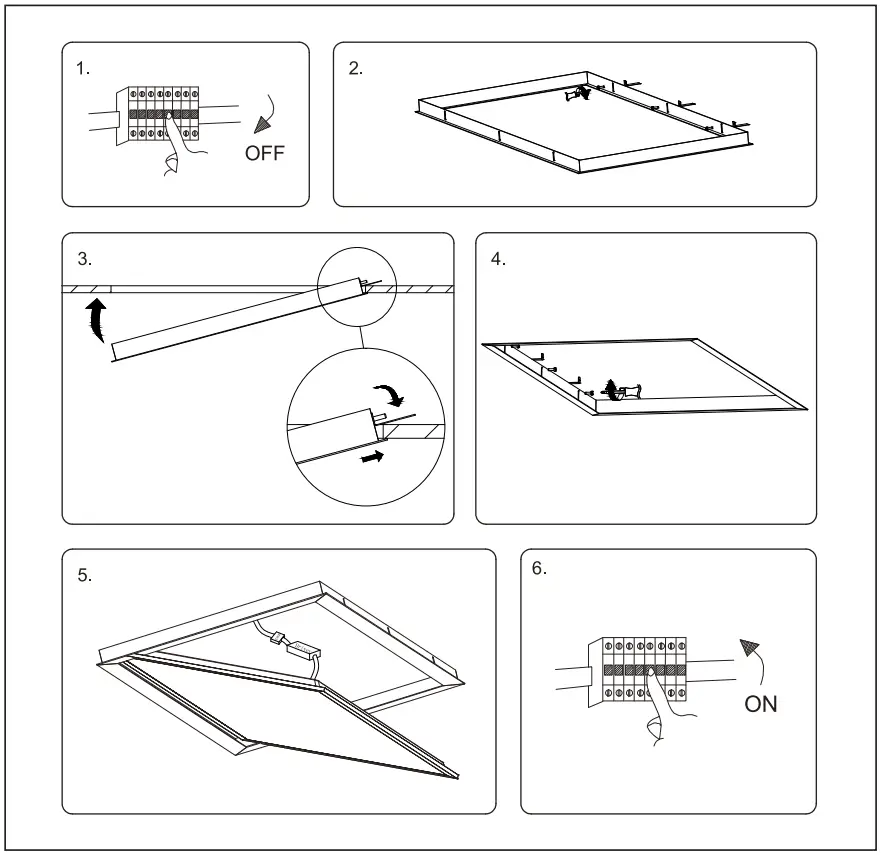 1.

OFF

2.

3.

4.

5.

6.

ON