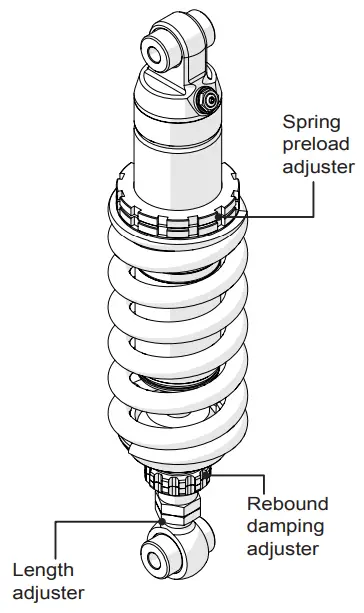 Spring preload adjuster

Rebound damping adjuster

Length adjuster