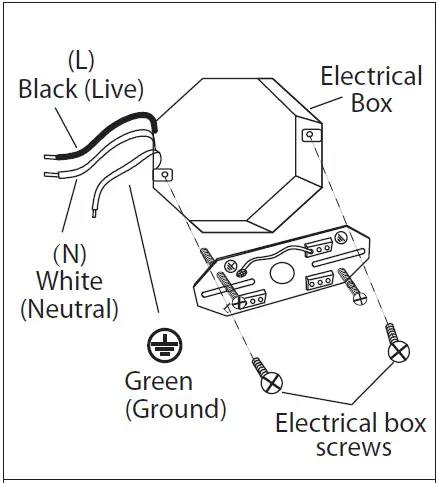 (L)
Black (Live)

Electrical
Box

(N)
White
(Neutral)

Green
(Ground)

Electrical box
screws