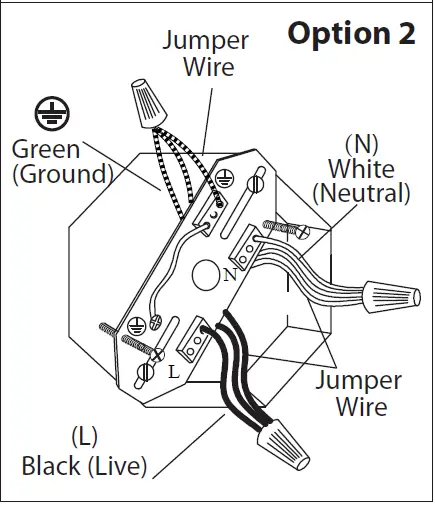 Option 2

Jumper Wire

Green (Ground)

(N) White (Neutral)

N

L

Jumper Wire

(L) Black (Live)