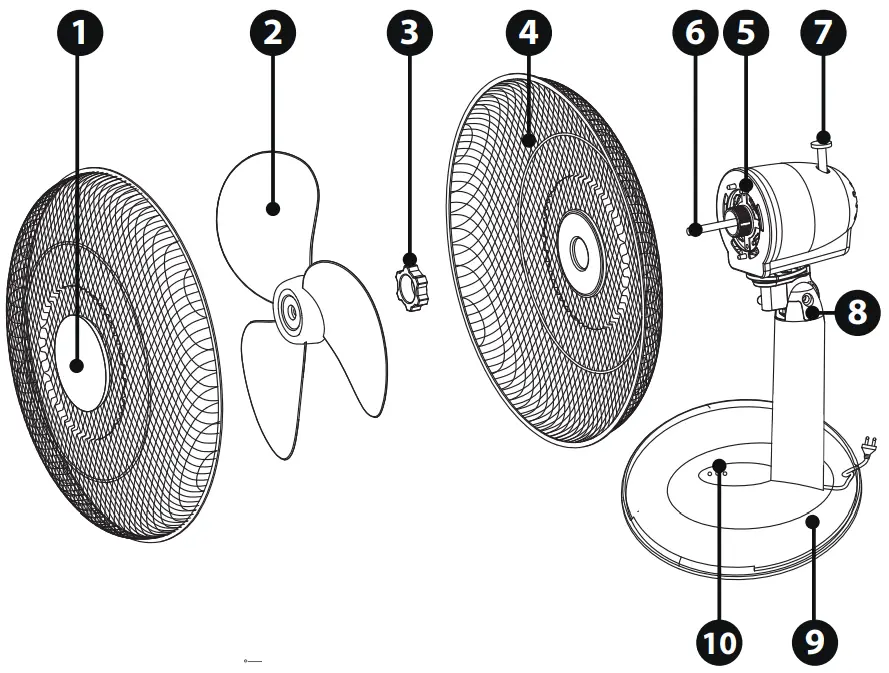 1
2
3
4
6
5
7
8
10
9