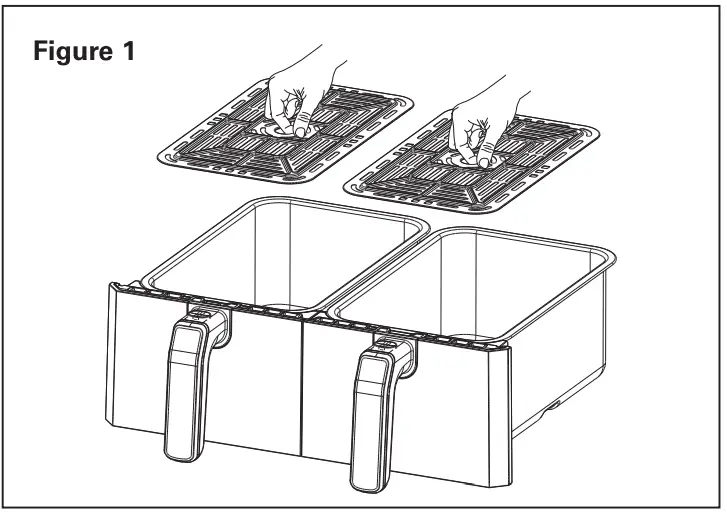 Figure 1