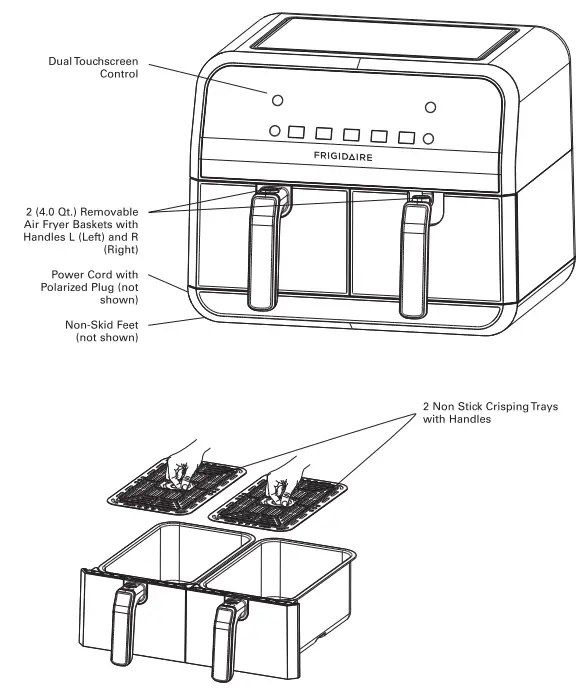 Dual Touchscreen Control

FRIGIDAIRE

2 (4.0 Qt.) Removable Air Fryer Baskets with Handles L (Left) and R (Right)

Power Cord with Polarized Plug (not shown)

Non-Skid Feet (not shown)

2 Non Stick Crisping Trays with Handles