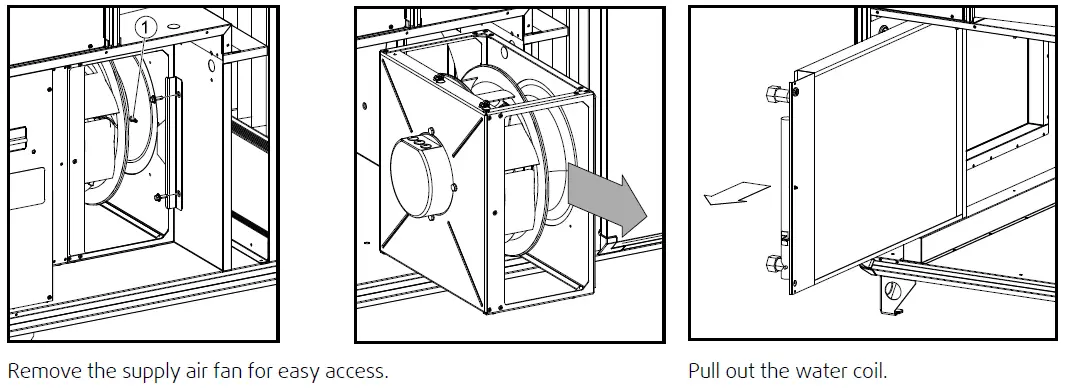 1

Remove the supply air fan for easy access.

Pull out the water coil.