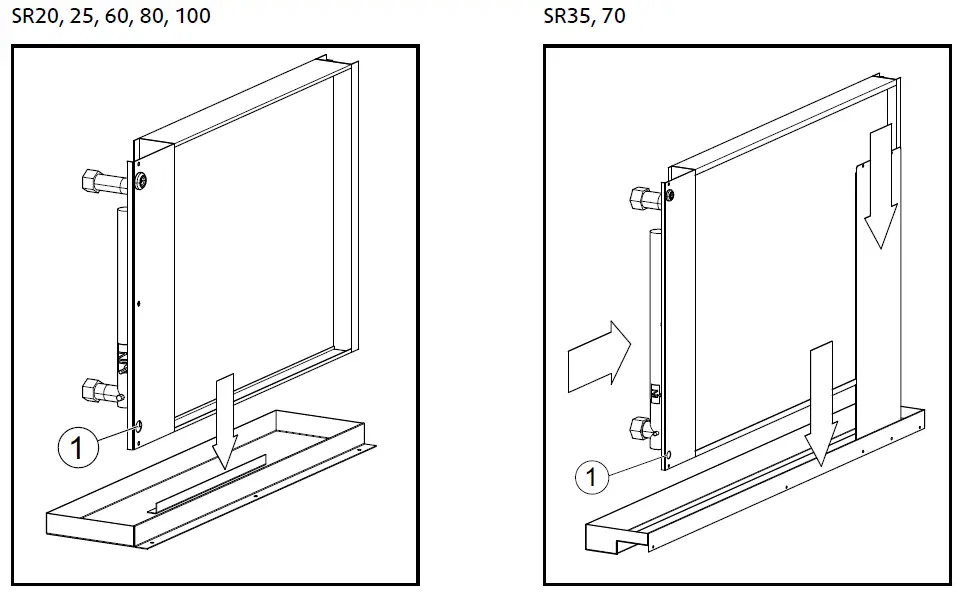 SR20, 25, 60, 80, 100

1

SR35, 70

1