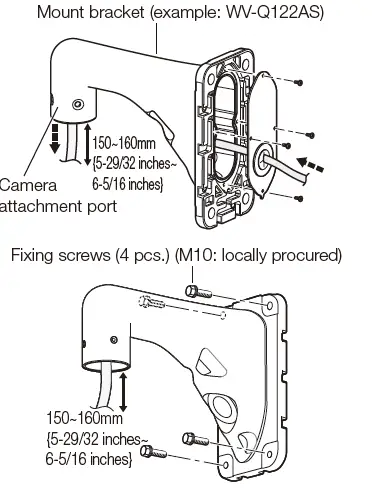 Mount bracket (example: WV-Q122AS)

150~160mm {5-29/32 inches~ 6-5/16 inches}

Camera attachment port

Fixing screws (4 pcs.) (M10: locally procured)

150~160mm {5-29/32 inches~ 6-5/16 inches}