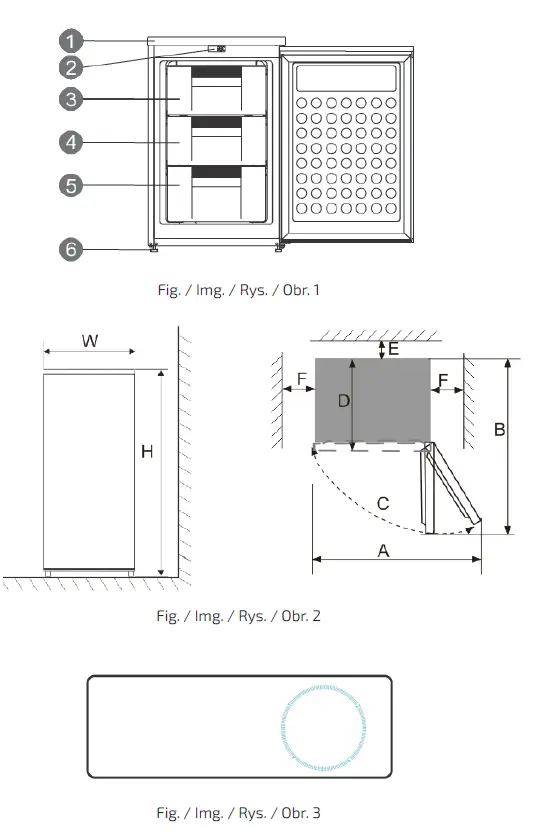 1
2
3
4
5
6

Fig. / Img. / Rys. / Obr. 1

W
H

E
F
D
F
B
C
A

Fig. / Img. / Rys. / Obr. 2

Fig. / Img. / Rys. / Obr. 3