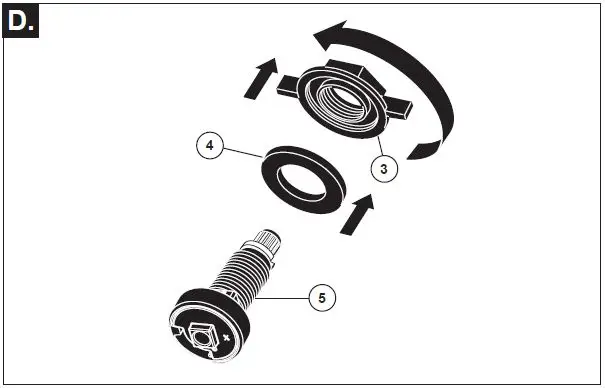 D.

4

3

5