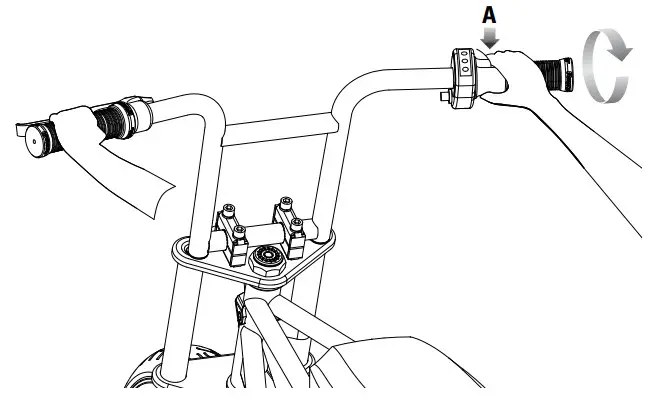 A