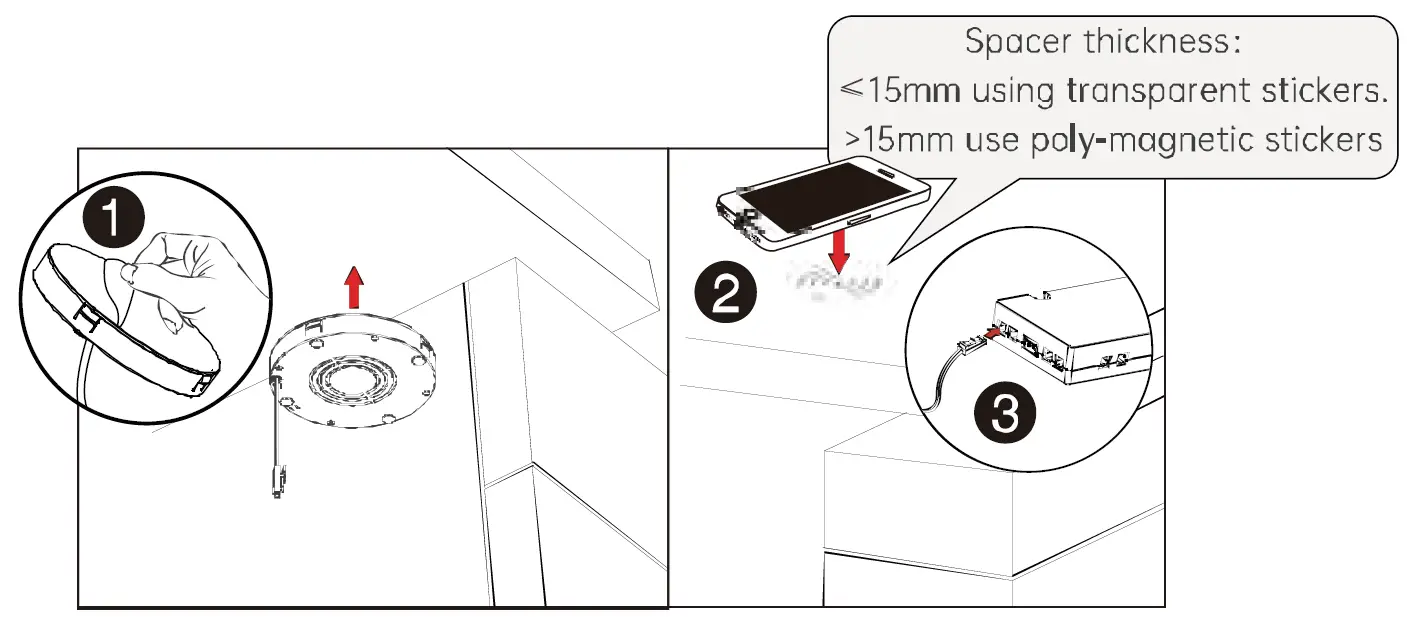 Spacer thickness:
≤15mm using transparent stickers.
>15mm use poly-magnetic stickers

1

2

3