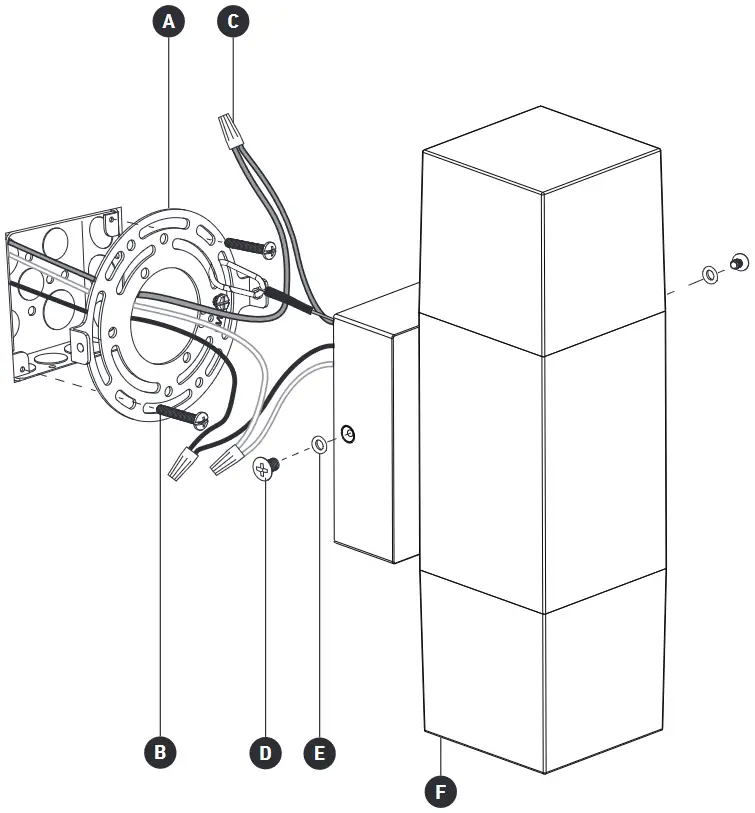 A
C
B
D
E
F