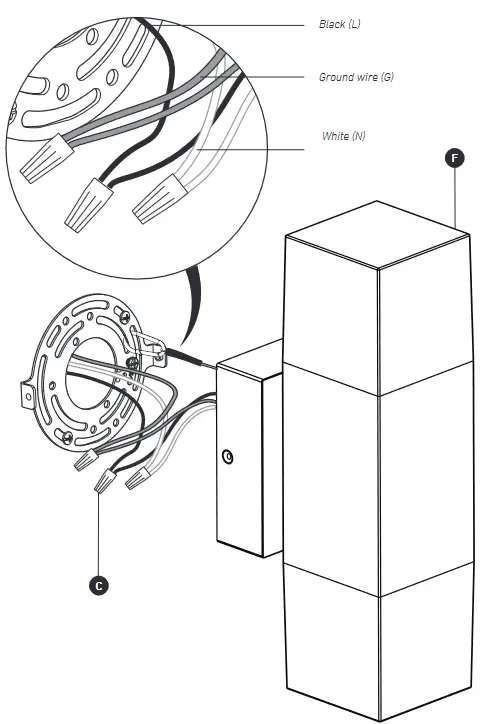 Black (L)

Ground wire (G)

White (N)

F

C