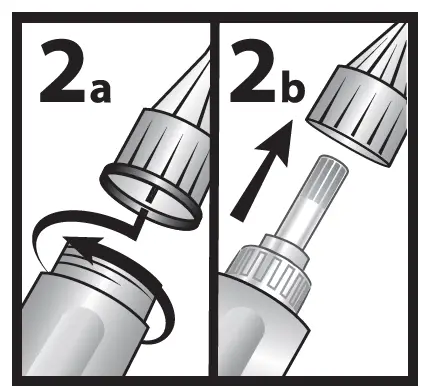 2a

2b