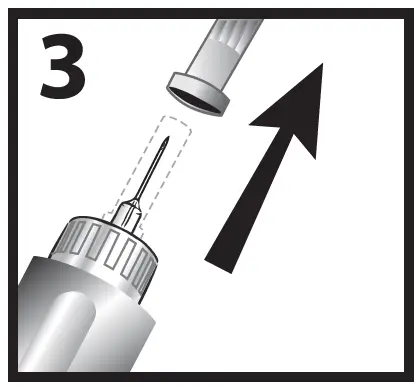 3