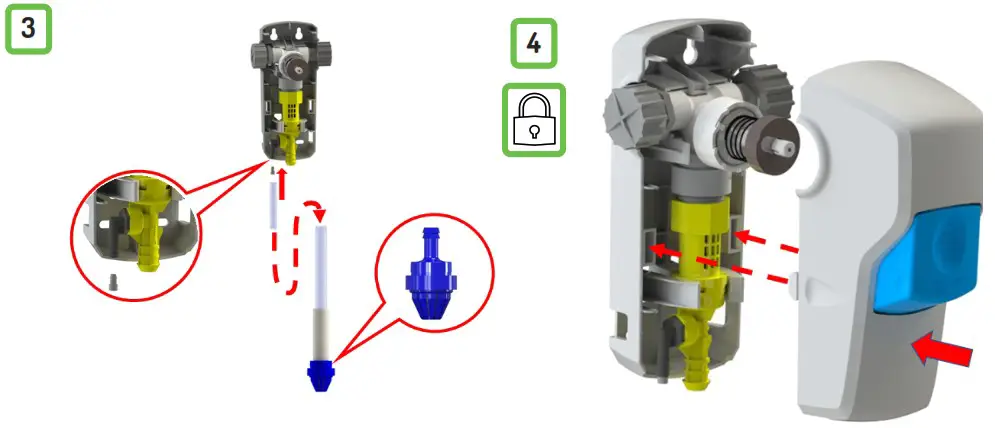 3

4