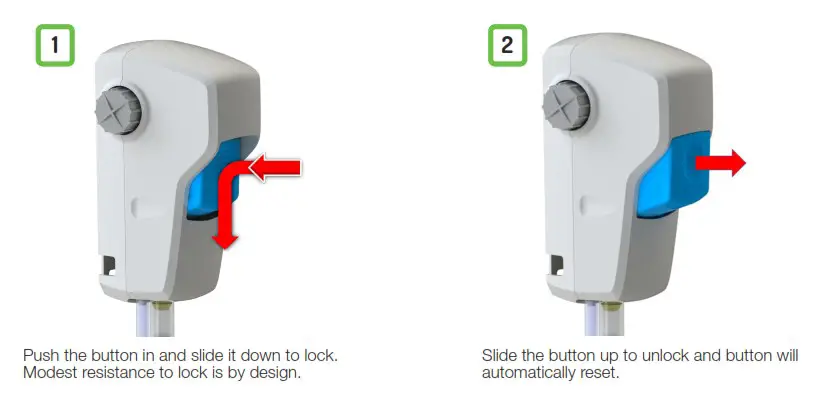 1

Push the button in and slide it down to lock. Modest resistance to lock is by design.

2

Slide the button up to unlock and button will automatically reset.