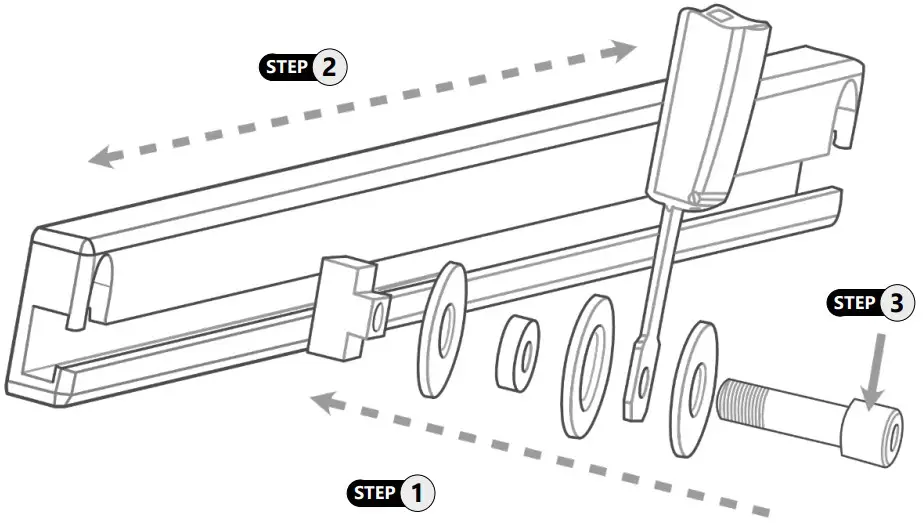 STEP 2

STEP 3

STEP 1