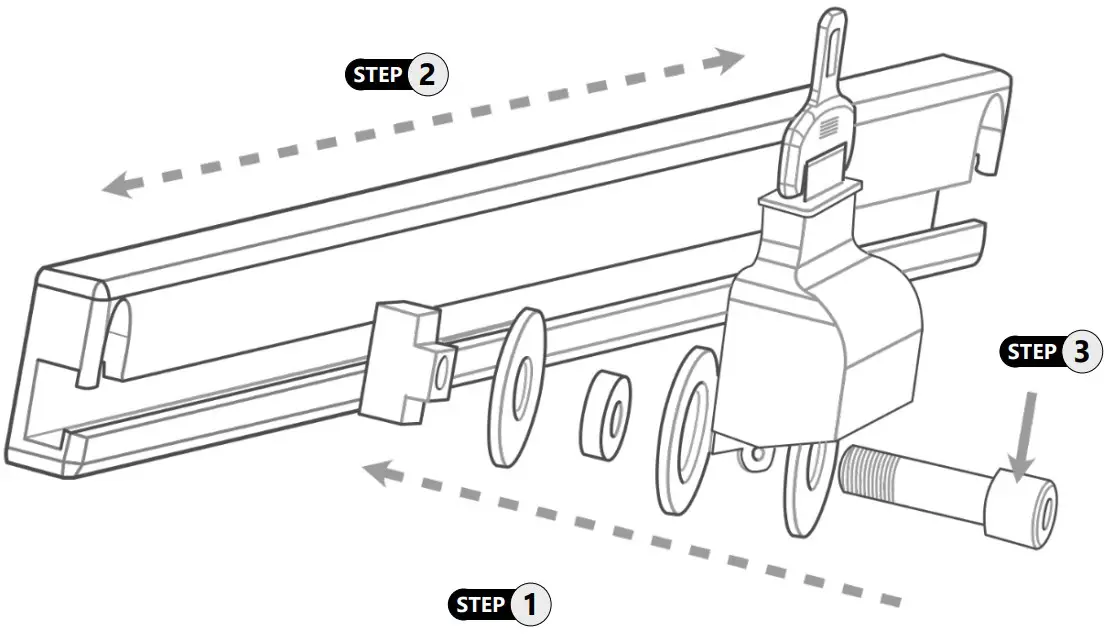 STEP 2

STEP 3

STEP 1