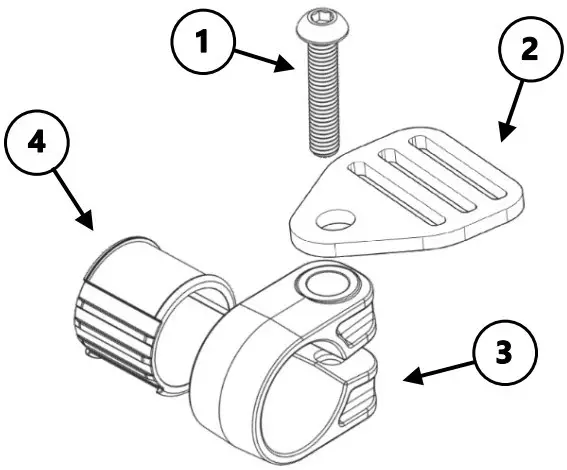 1
2
4
3