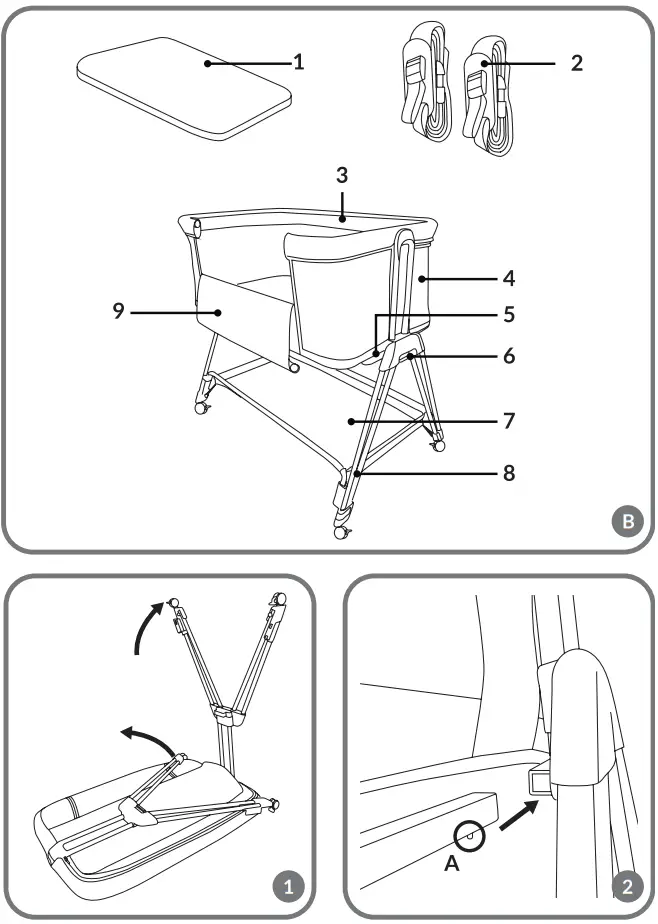 1
2
3
4
9
5
6
7
8
B

1

A
2