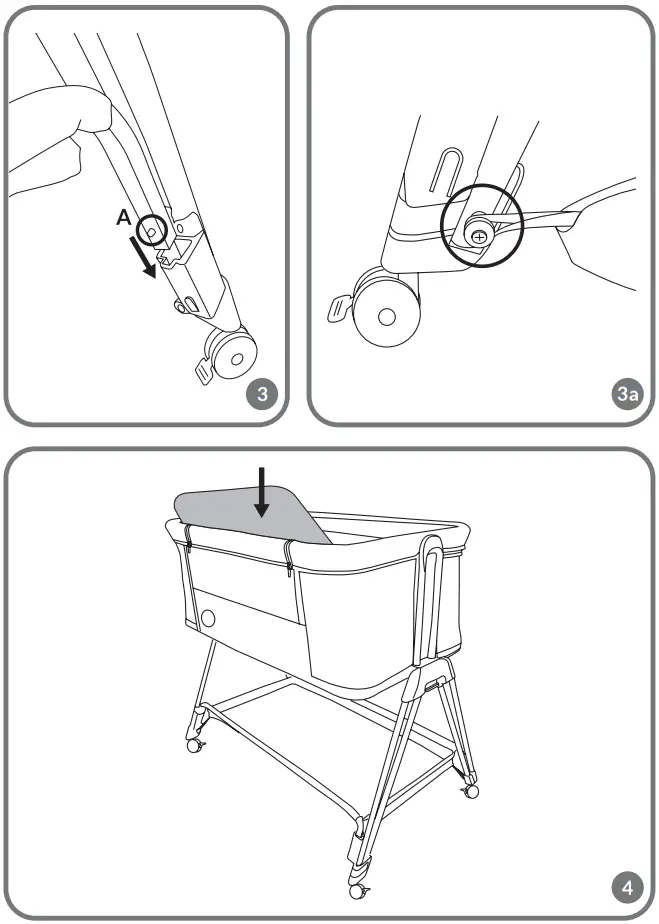 A
3

3a

4