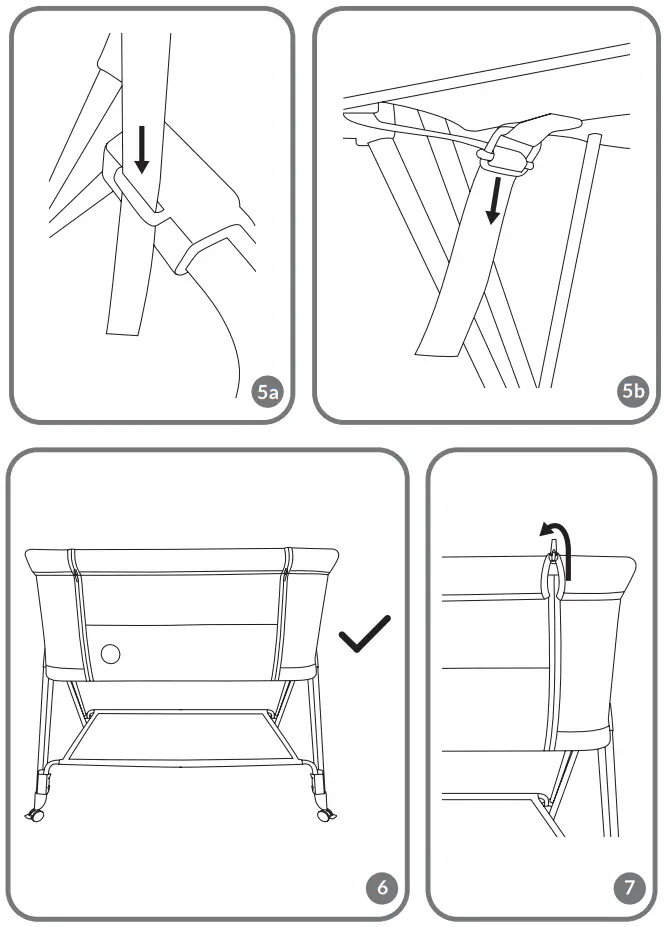 5a

5b

6

7