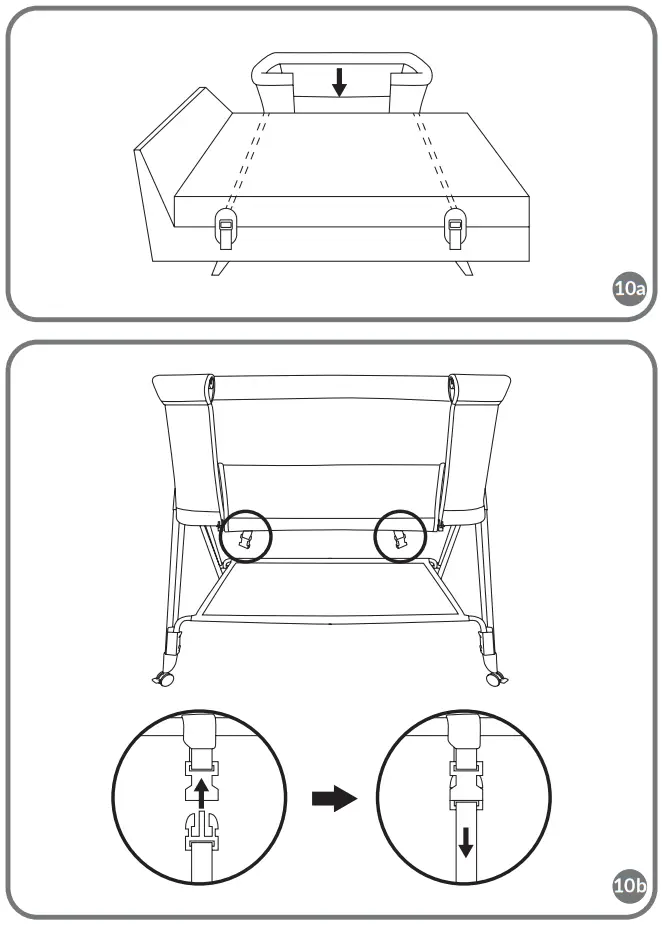 10a

10b