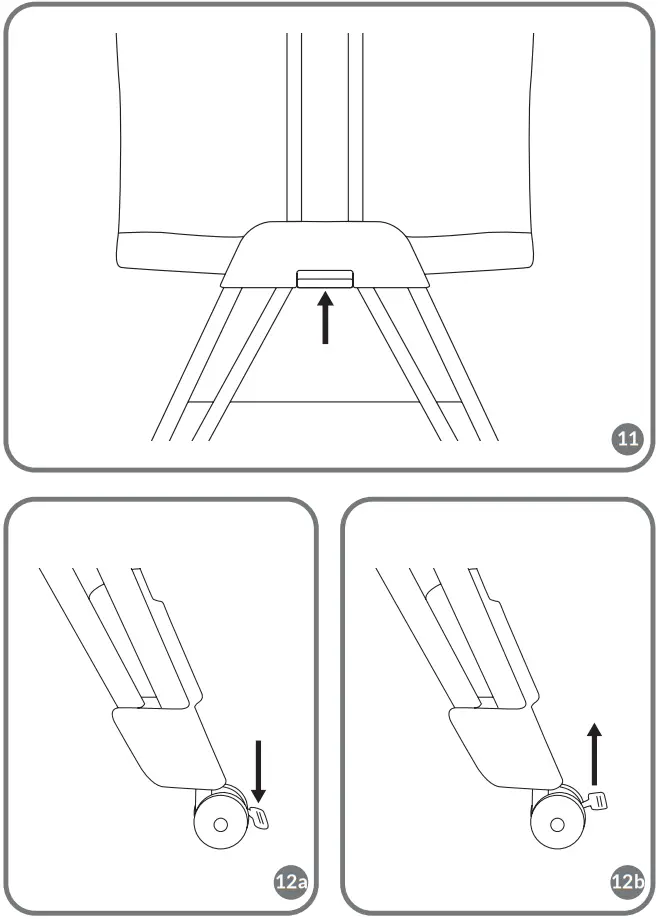 11

12a

12b