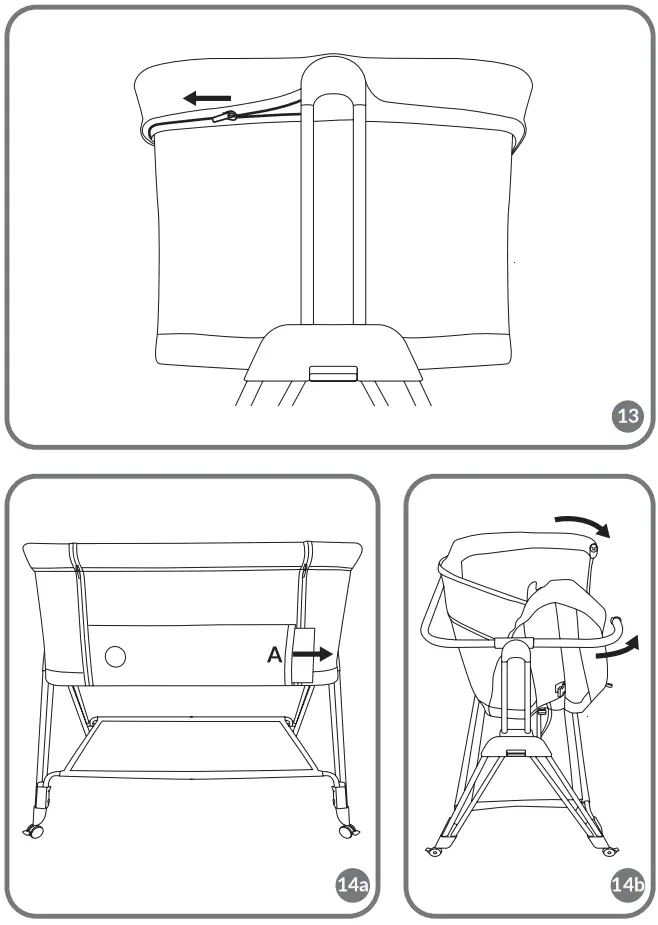 13

A

14a

14b