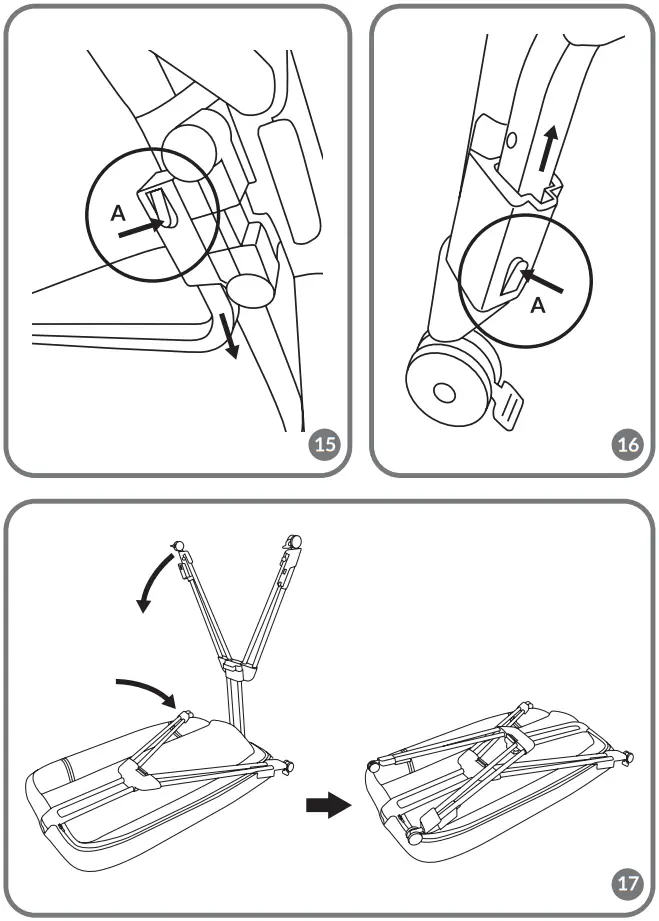 A

15

A

16

17