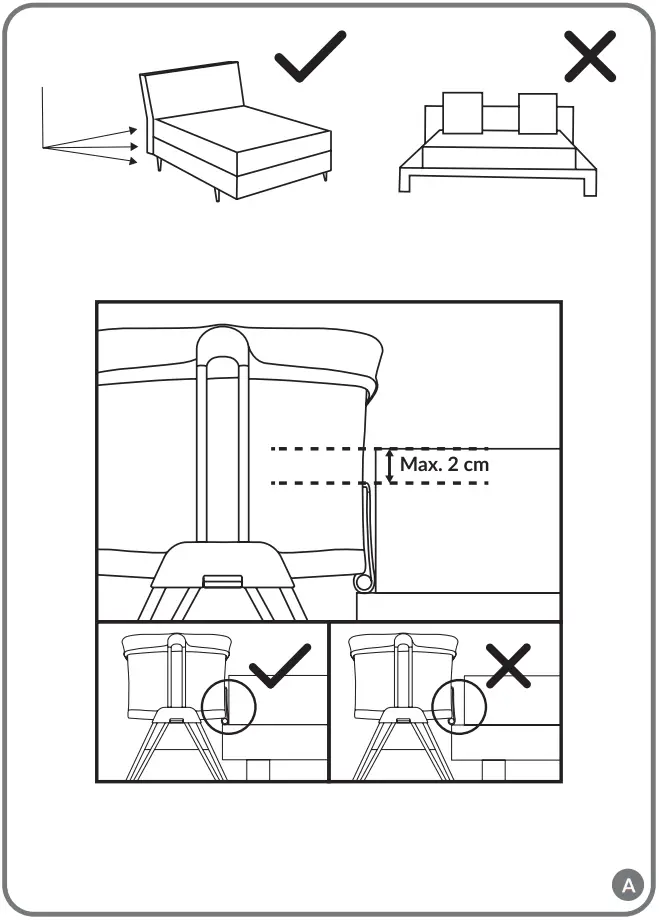 Max. 2 cm

A