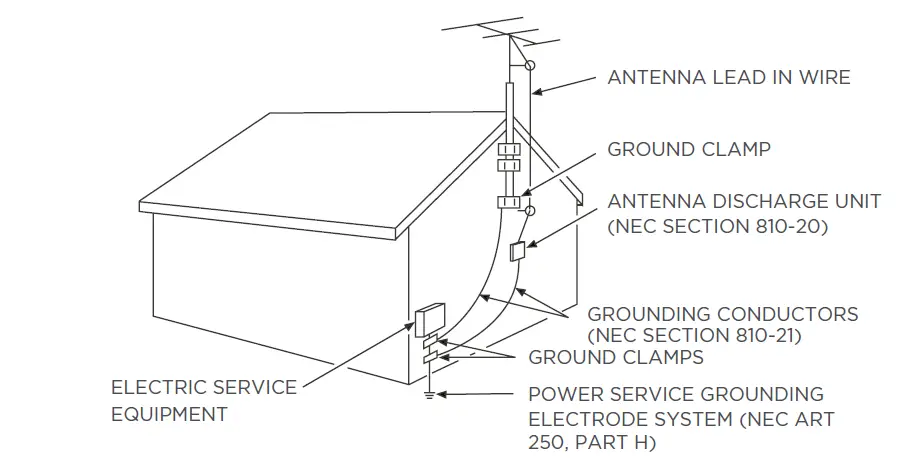 ANTENNA LEAD IN WIRE

GROUND CLAMP

ANTENNA DISCHARGE UNIT (NEC SECTION 810-20)

GROUNDING CONDUCTORS (NEC SECTION 810-21)

GROUND CLAMPS

ELECTRIC SERVICE EQUIPMENT

POWER SERVICE GROUNDING ELECTRODE SYSTEM (NEC ART 250, PART H)