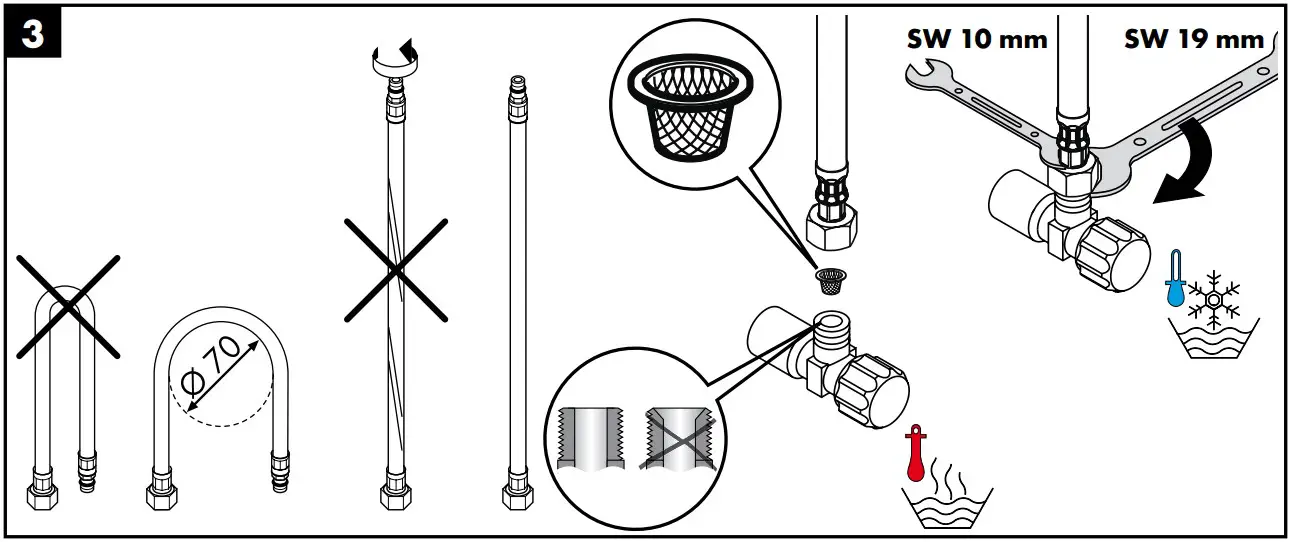 3

SW 10 mm

SW 19 mm

Ø70