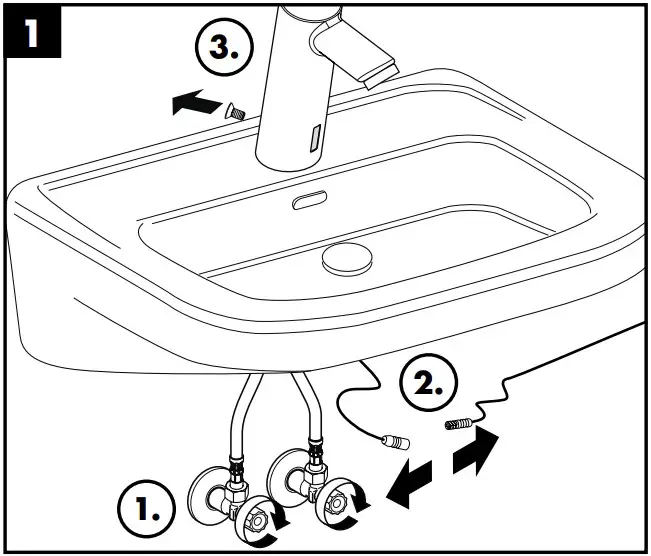 1

3.

2.

1.