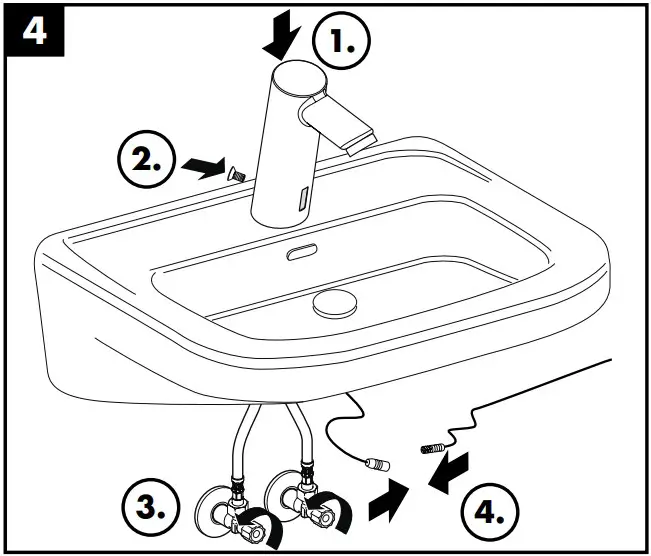 4

1.

2.

3.

4.