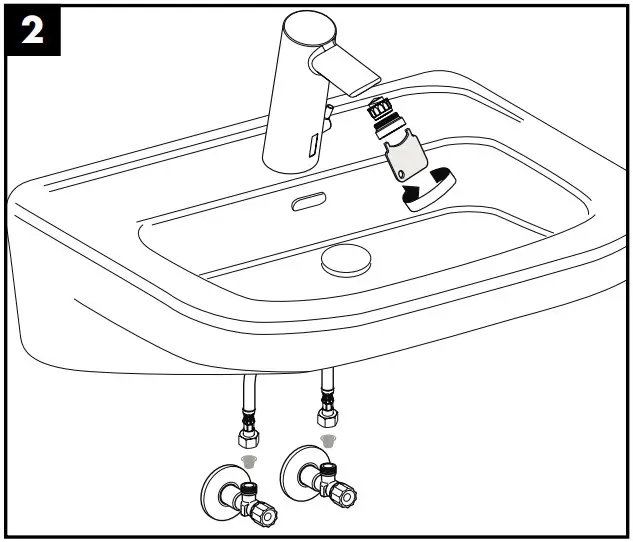 2