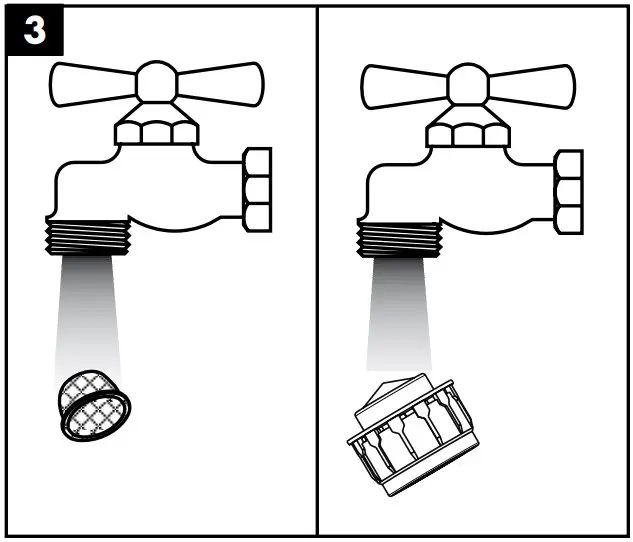 3