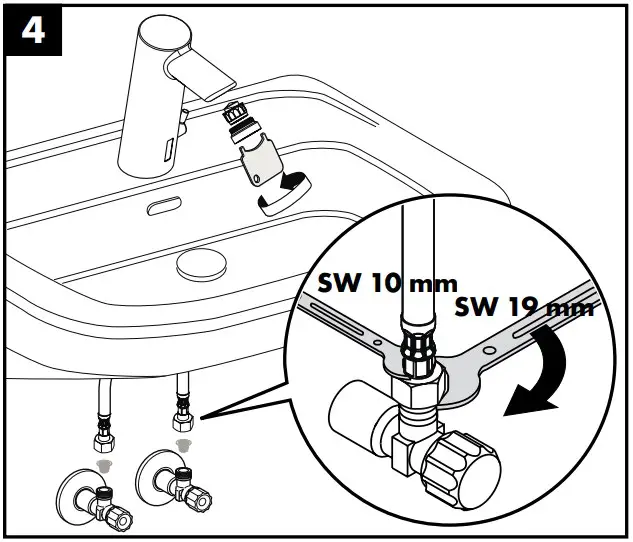 4

SW 10 mm

SW 19 mm