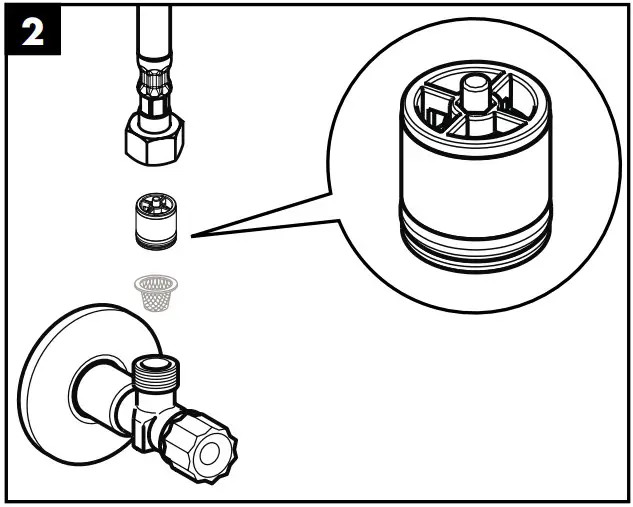 2