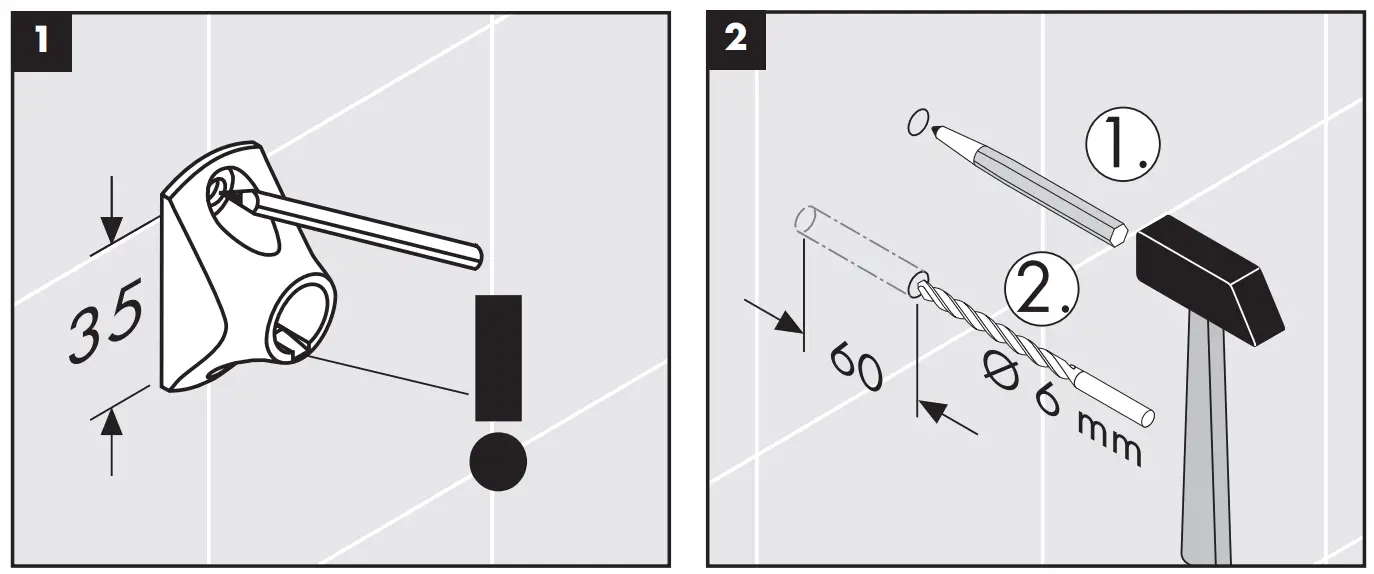 1

35

!

2

1.

2.

60

Ø 6 mm