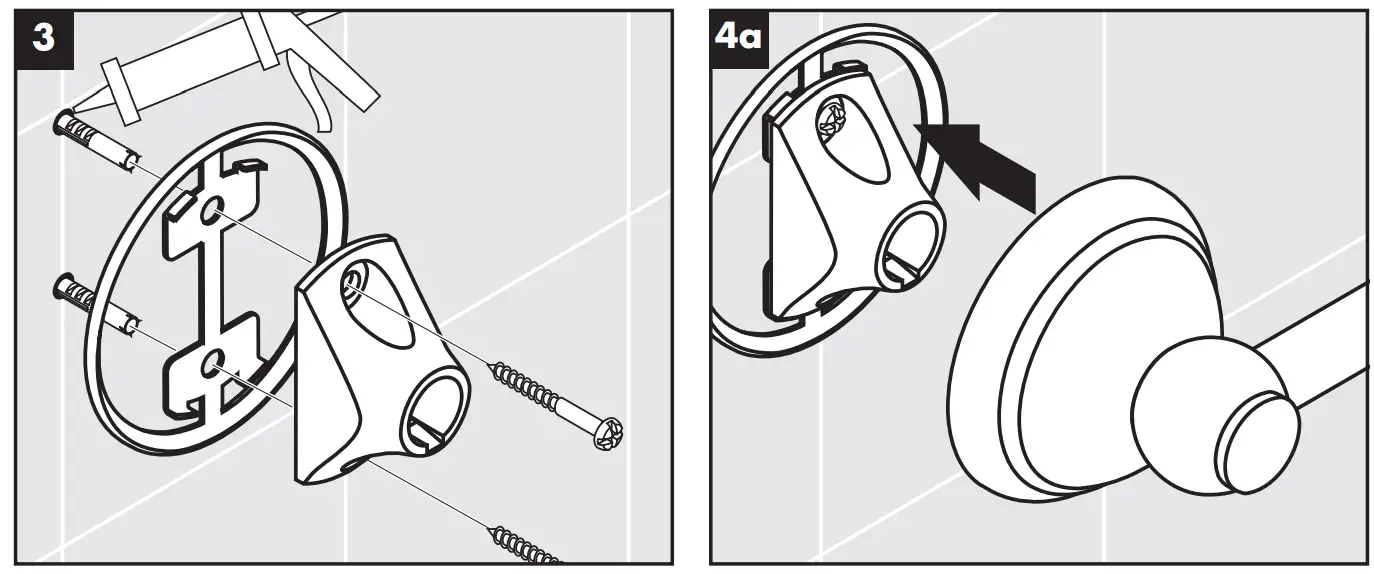 3

4a