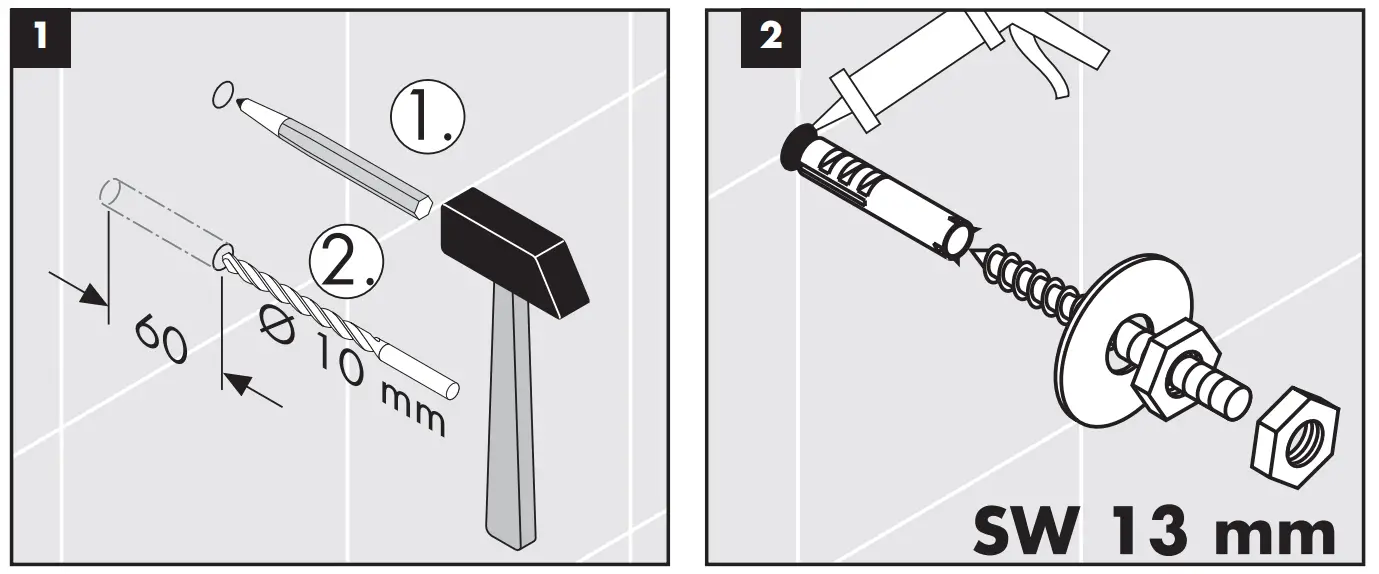 1

1.

2.

60

Ø 10 mm

2

SW 13 mm