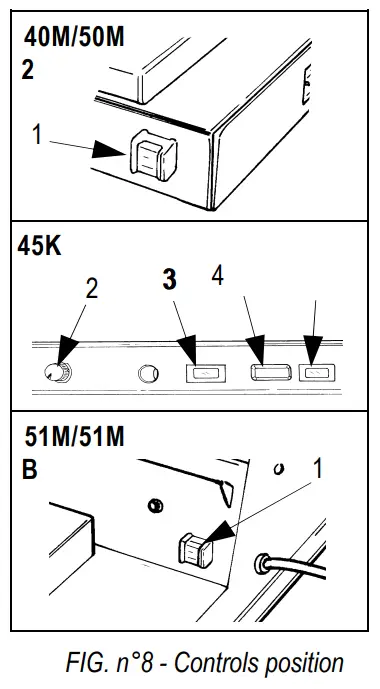 40M/50M
2

1

45K

2

3

4

51M/51M
B

1

FIG. n°8 - Controls position