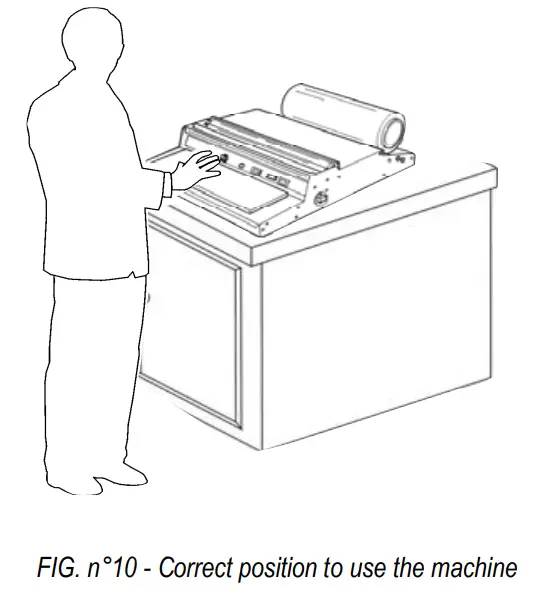 FIG. n°10 - Correct position to use the machine