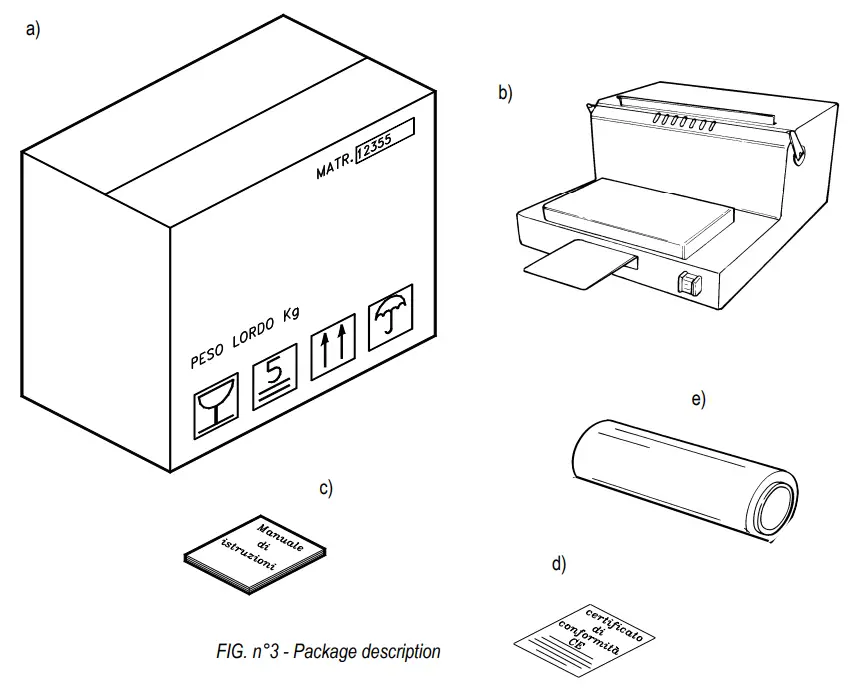 a)

MATR. 12355

PESO LORDO Kg

5

b)

e)

c)

Manuale di istruzioni

d)

certificato di conformità CE

FIG. n°3 - Package description