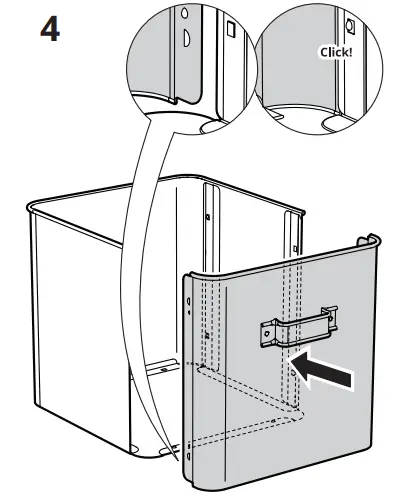 4

Click!