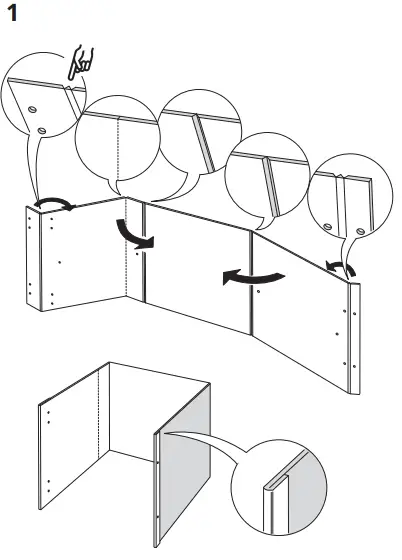 1