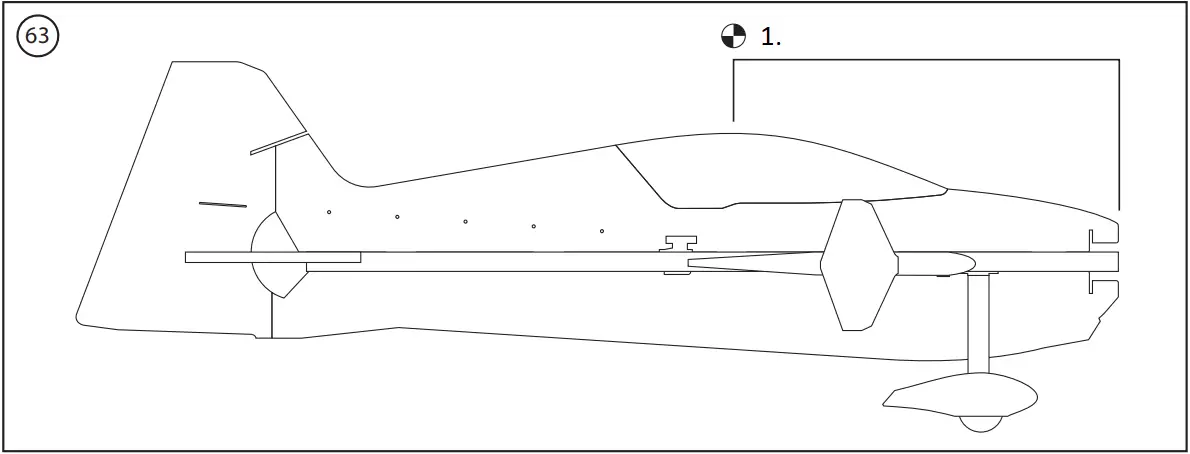 63

1.